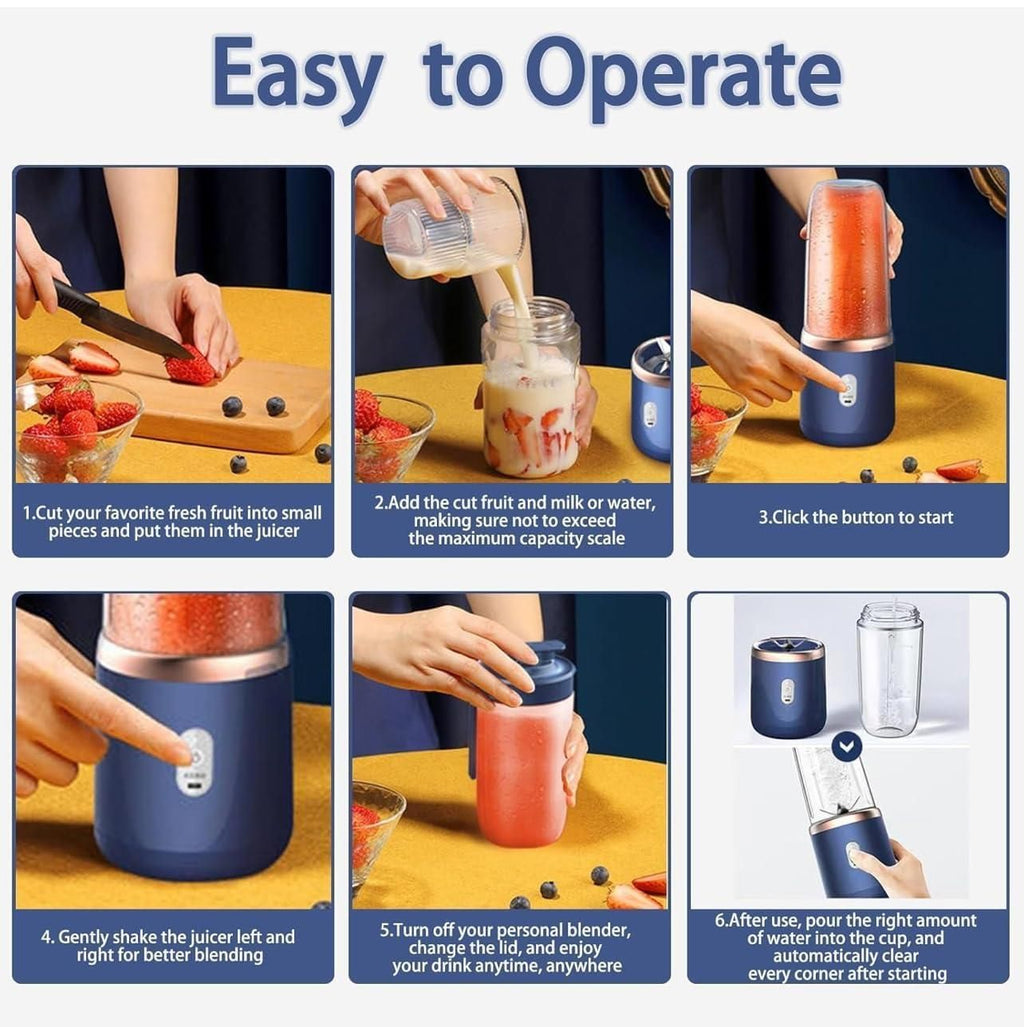 Easy to Operate

1.Cut your favorite fresh fruit into small pieces and put them in the juicer

2.Add the cut fruit and milk or water, making sure not to exceed the maximum capacity scale

3.Click the button to start

4. Gently shake the juicer left and right for better blending

5.Turn off your personal blender, change the lid, and enjoy your drink anytime, anywhere

6.After use, pour the right amount of water into the cup, and automatically clear every corner after starting